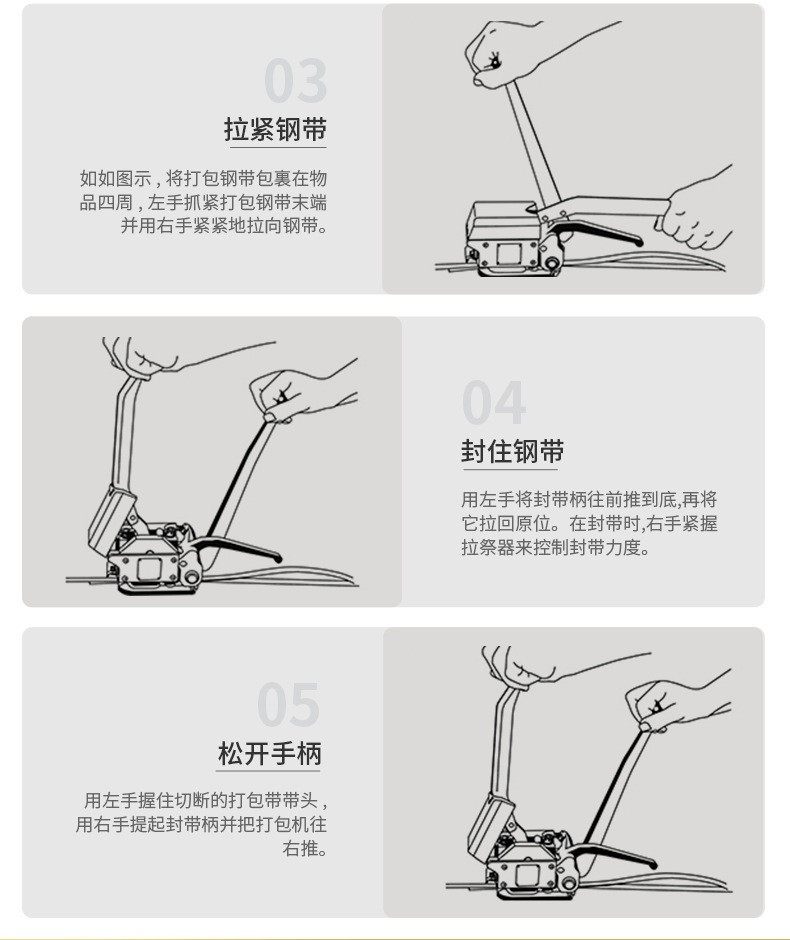 03

拉紧钢带

如如图示，将打包钢带包裹在物品四周，左手抓紧打包钢带末端并用右手紧紧地拉向钢带。

04

封住钢带

用左手将封带柄往前推到底,再将它拉回原位。在封带时,右手紧握拉祭器来控制封带力度。

05

松开手柄

用左手握住切断的打包带带头，用右手提起封带柄并把打包机往右推。