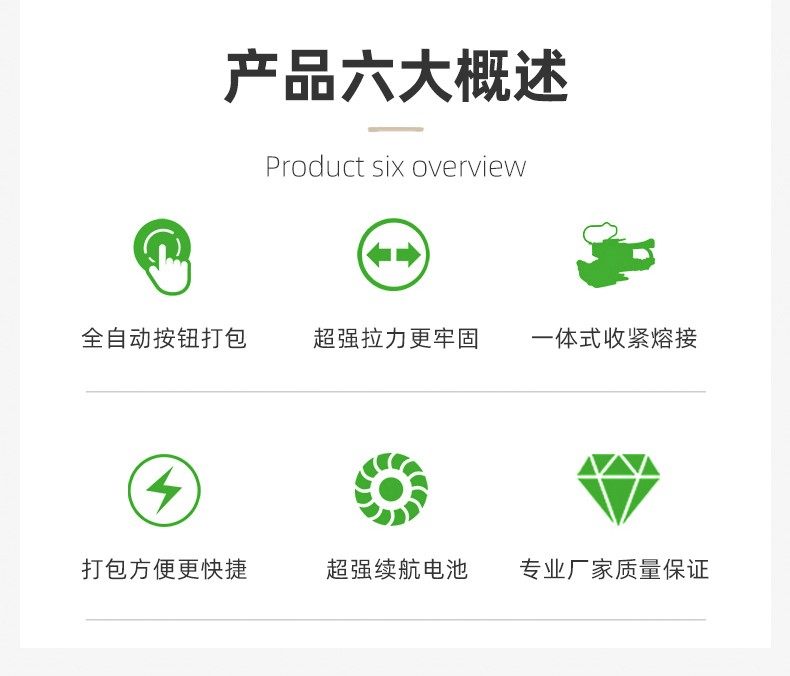 产品六大概述

Product six overview

全自动按钮打包

超强拉力更牢固

一体式收紧熔接

打包方便更快捷

超强续航电池

专业厂家质量保证