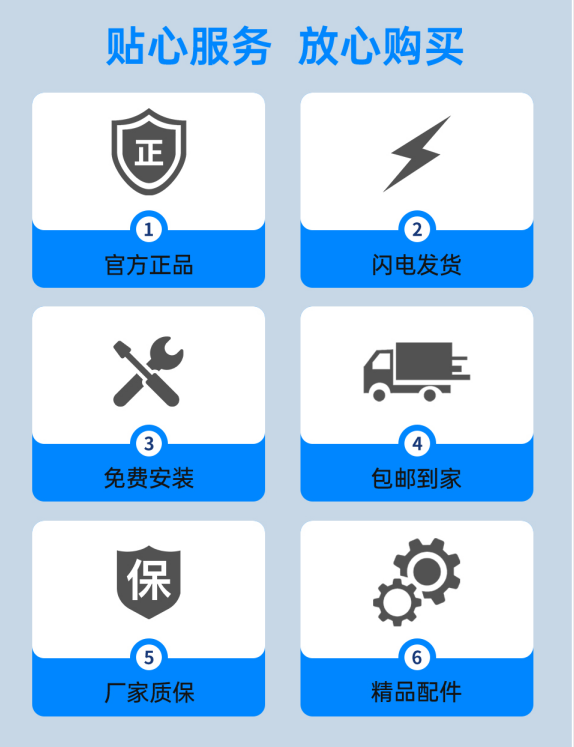 贴心服务 放心购买

正

1
官方正品

2
闪电发货

3
免费安装

4
包邮到家

保

5
厂家质保

6
精品配件