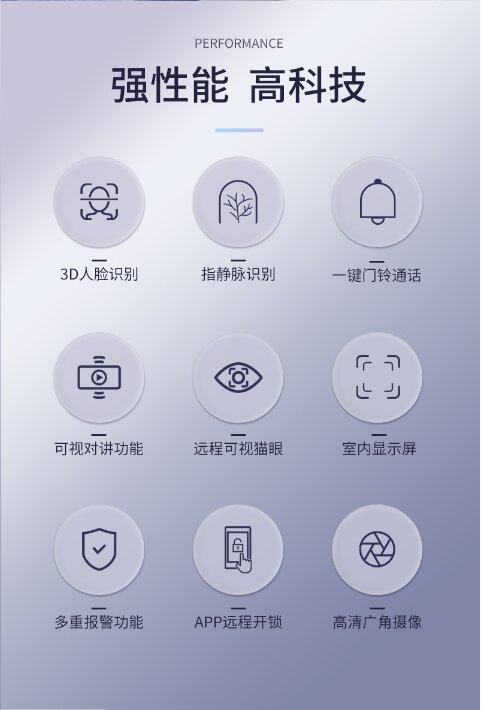 PERFORMANCE

强性能 高科技

3D人脸识别

指静脉识别

一键门铃通话

可视对讲功能

远程可视猫眼

室内显示屏

多重报警功能

APP远程开锁

高清广角摄像