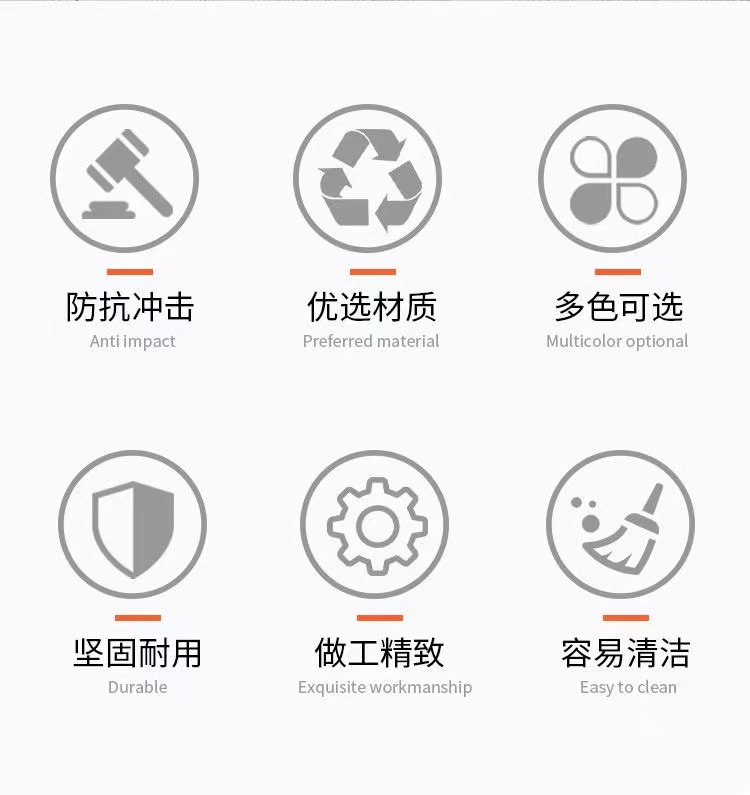 防抗冲击
Anti impact

优选材质
Preferred material

多色可选
Multicolor optional

坚固耐用
Durable

做工精致
Exquisite workmanship

容易清洁
Easy to clean