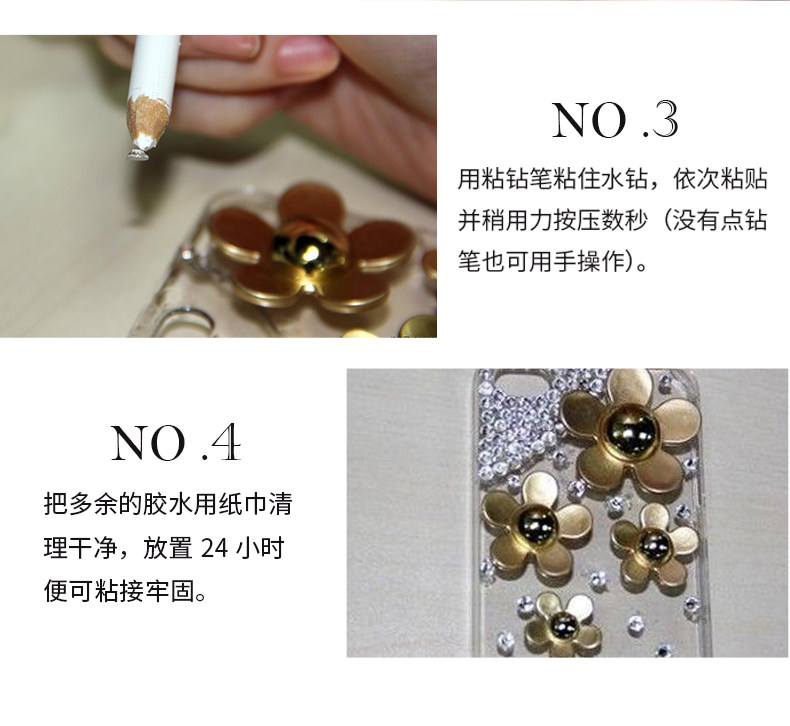 NO .3

用粘钻笔粘住水钻，依次粘贴并稍用力按压数秒（没有点钻笔也可用手操作）。

NO .4

把多余的胶水用纸巾清理干净，放置 24 小时便可粘接牢固。