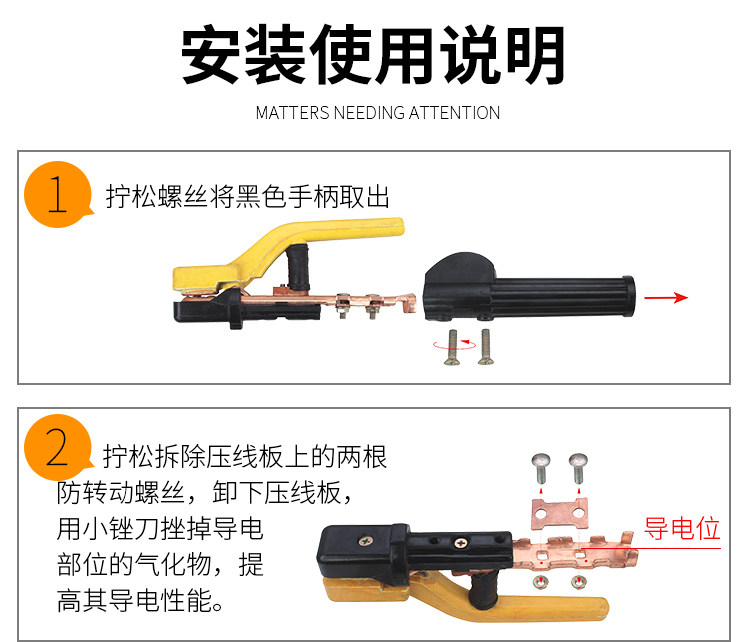 安装使用说明

MATTERS NEEDING ATTENTION

1 拧松螺丝将黑色手柄取出

2 拧松拆除压线板上的两根防转动螺丝，卸下压线板，用小锉刀挫掉导电部位的气化物，提高其导电性能。

导电位