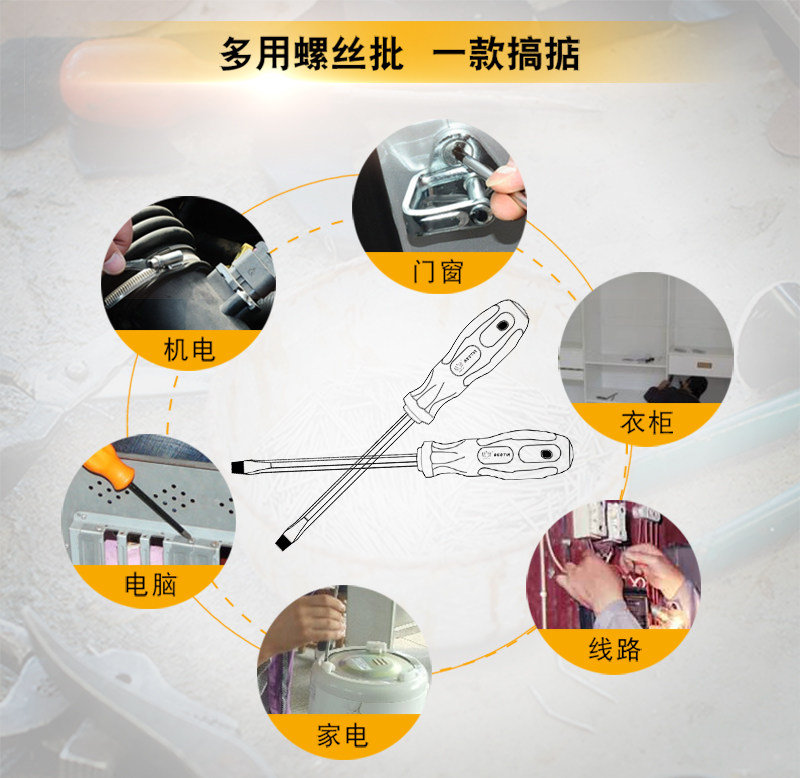 多用螺丝批　一款搞掂

门窗

机电

衣柜

电脑

线路

家电