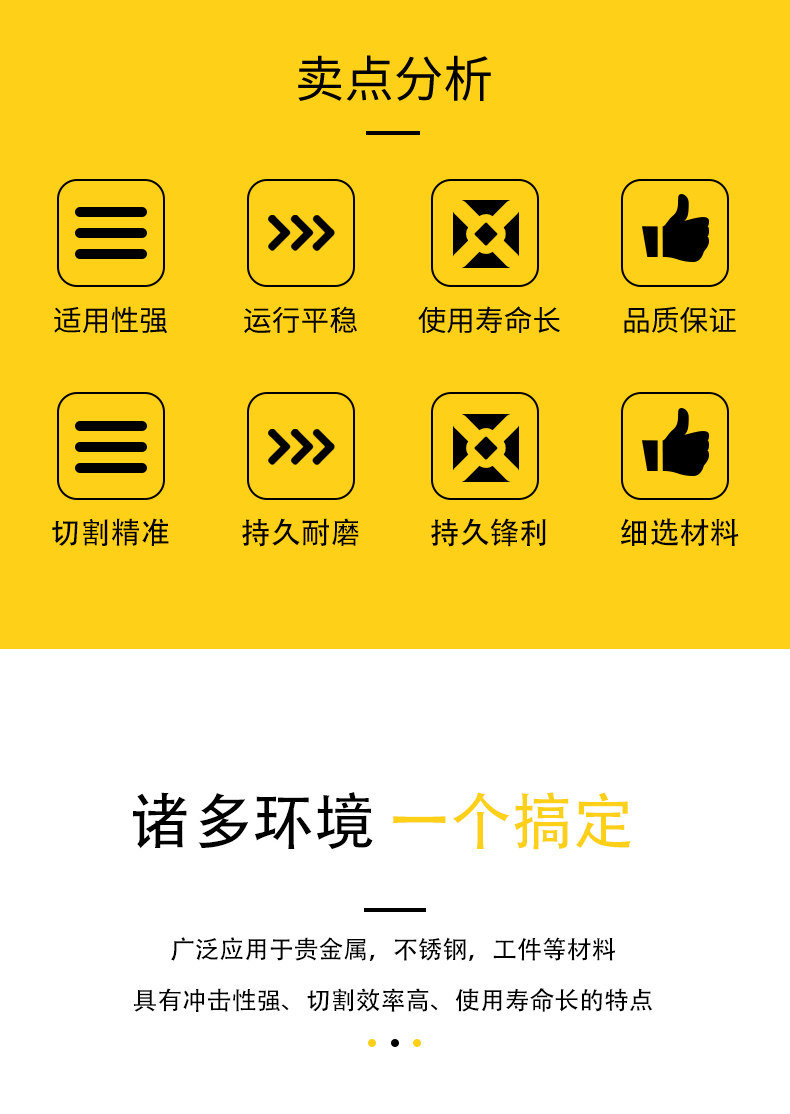 卖点分析

适用性强

运行平稳

使用寿命长

品质保证

切割精准

持久耐磨

持久锋利

细选材料

诸多环境 一个搞定

广泛应用于贵金属，不锈钢，工件等材料

具有冲击性强、切割效率高、使用寿命长的特点