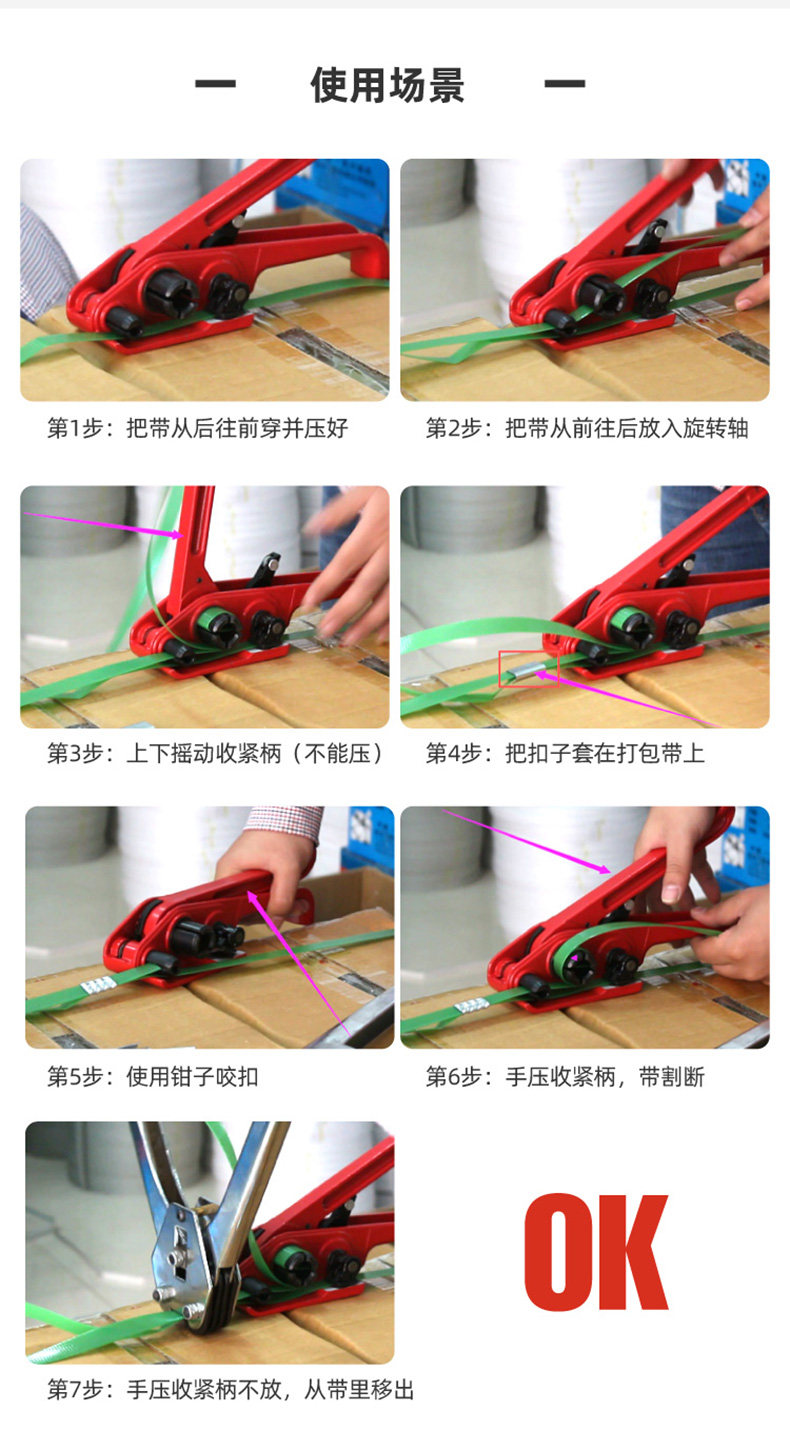 — 使用场景 —

第1步：把带从后往前穿并压好

第2步：把带从前往后放入旋转轴

第3步：上下摇动收紧柄（不能压）

第4步：把扣子套在打包带上

第5步：使用钳子咬扣

第6步：手压收紧柄，带割断

第7步：手压收紧柄不放，从带里移出

OK