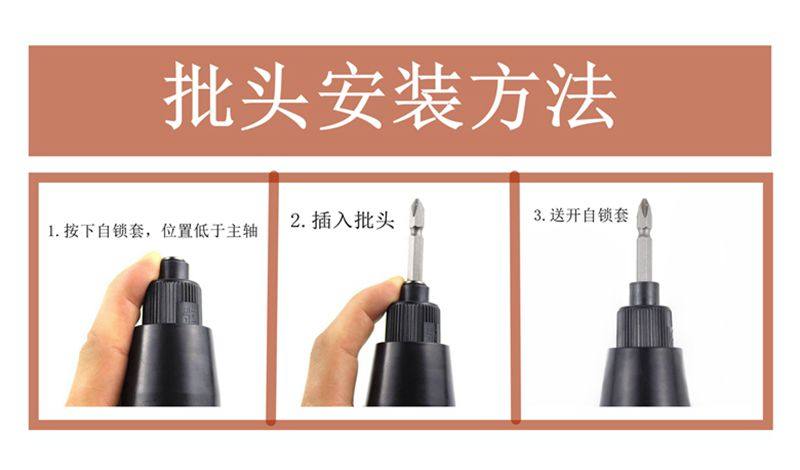 批头安装方法

1. 按下自锁套，位置低于主轴

2. 插入批头

3. 送开自锁套